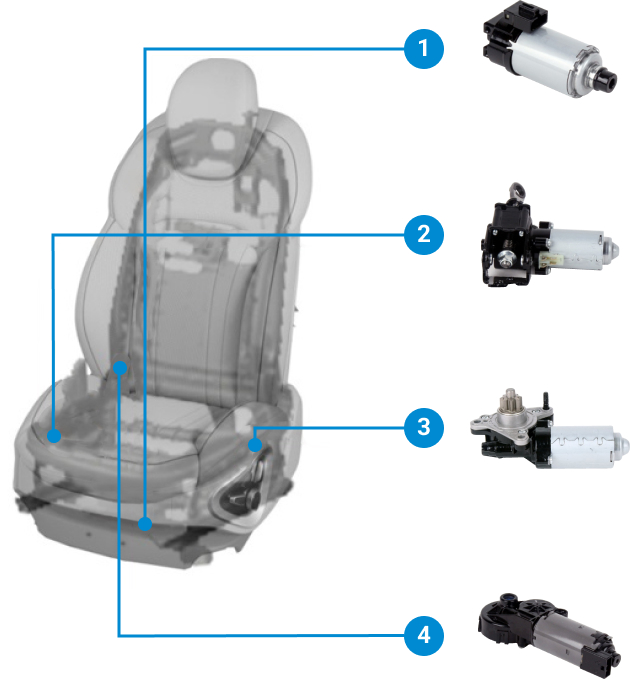 1
2
3
4